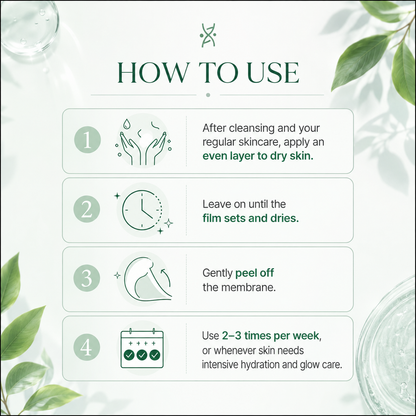 HOW TO USE

1 After cleansing and your regular skincare, apply an even layer to dry skin.

2 Leave on until the film sets and dries.

3 Gently peel off the membrane.

4 Use 2–3 times per week, or whenever skin needs intensive hydration and glow care.